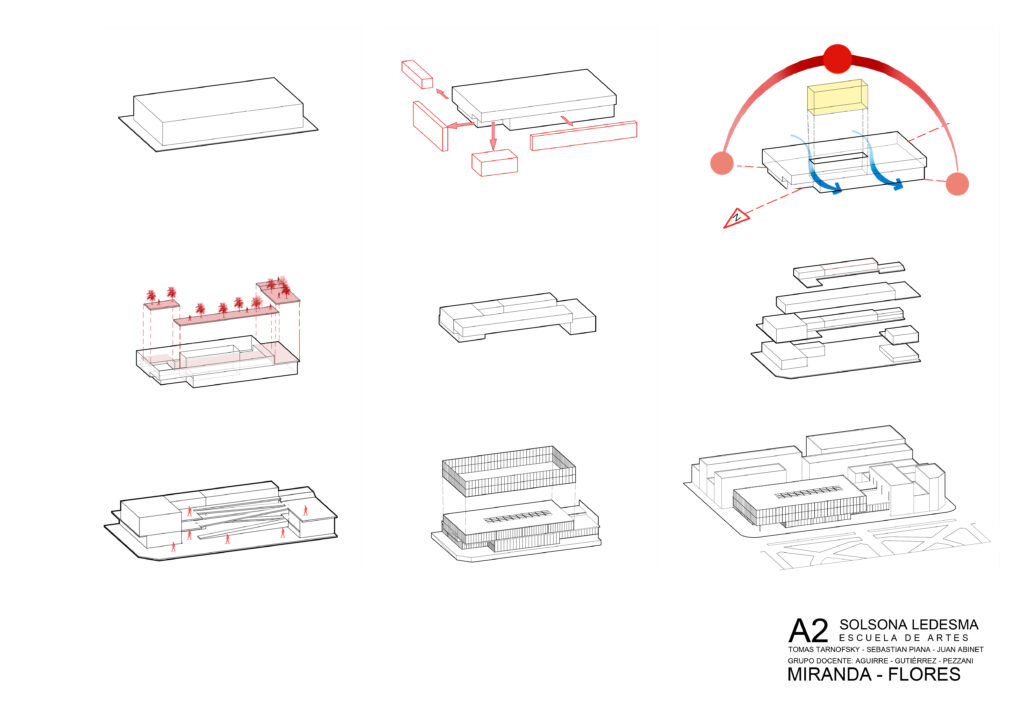 N

A2 SOLSONA LEDESMA
ESCUELA DE ARTES
TOMAS TARNOFSKY - SEBASTIAN PIANA - JUAN ABINET
GRUPO DOCENTE: AGUIRRE - GUTIÉRREZ - PEZZANI
MIRANDA - FLORES