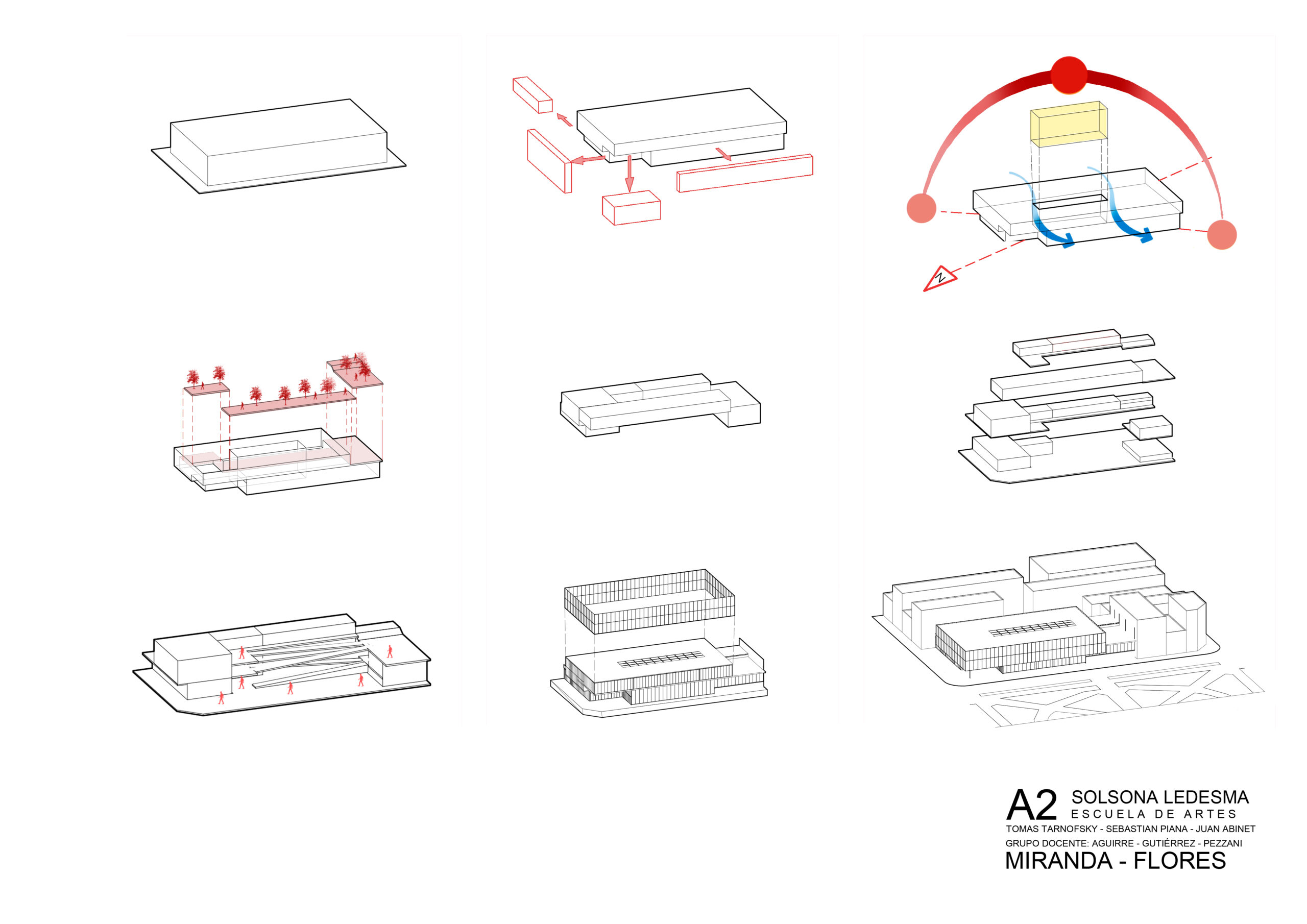 N

A2 SOLSONA LEDESMA
ESCUELA DE ARTES
TOMAS TARNOFSKY - SEBASTIAN PIANA - JUAN ABINET
GRUPO DOCENTE: AGUIRRE - GUTIÉRREZ - PEZZANI
MIRANDA - FLORES